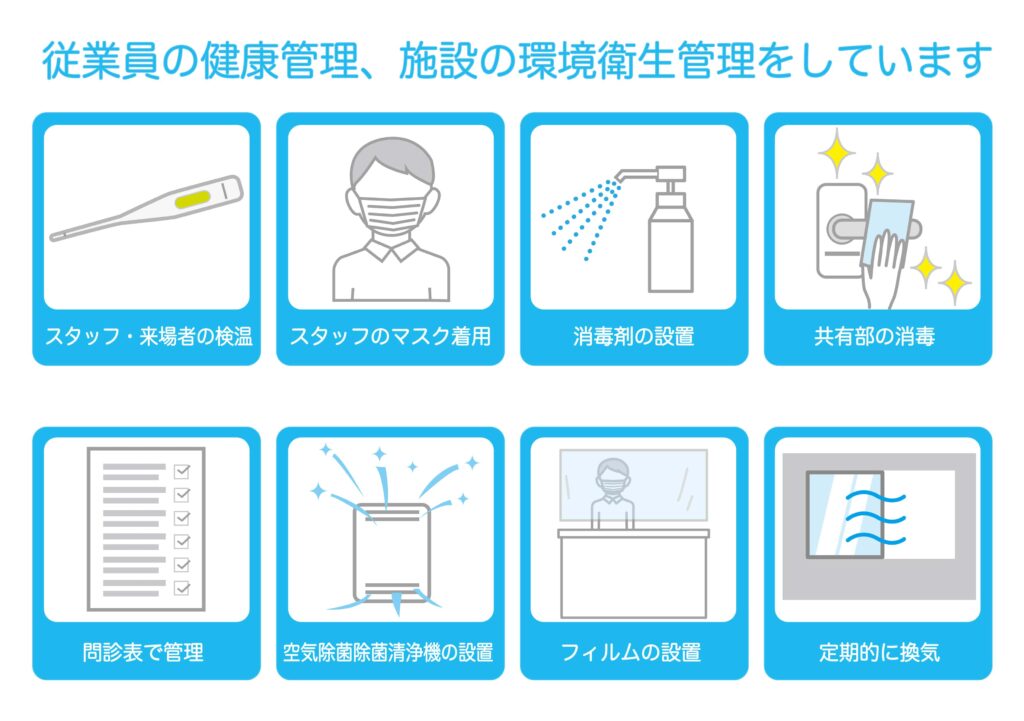 従業員の健康管理、施設の環境衛生管理をしています

スタッフ・来場者の検温

スタッフのマスク着用

消毒剤の設置

共有部の消毒

問診表で管理

空気除菌除菌清浄機の設置

フィルムの設置

定期的に換気